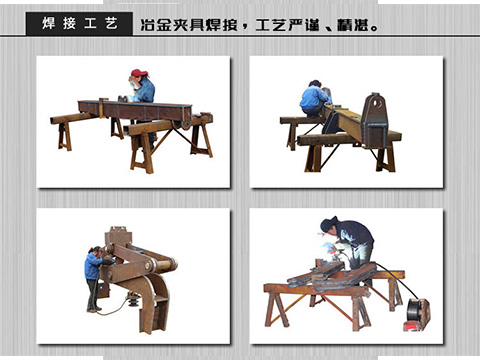 焊接工艺

冶金夹具焊接，工艺严谨、精湛。